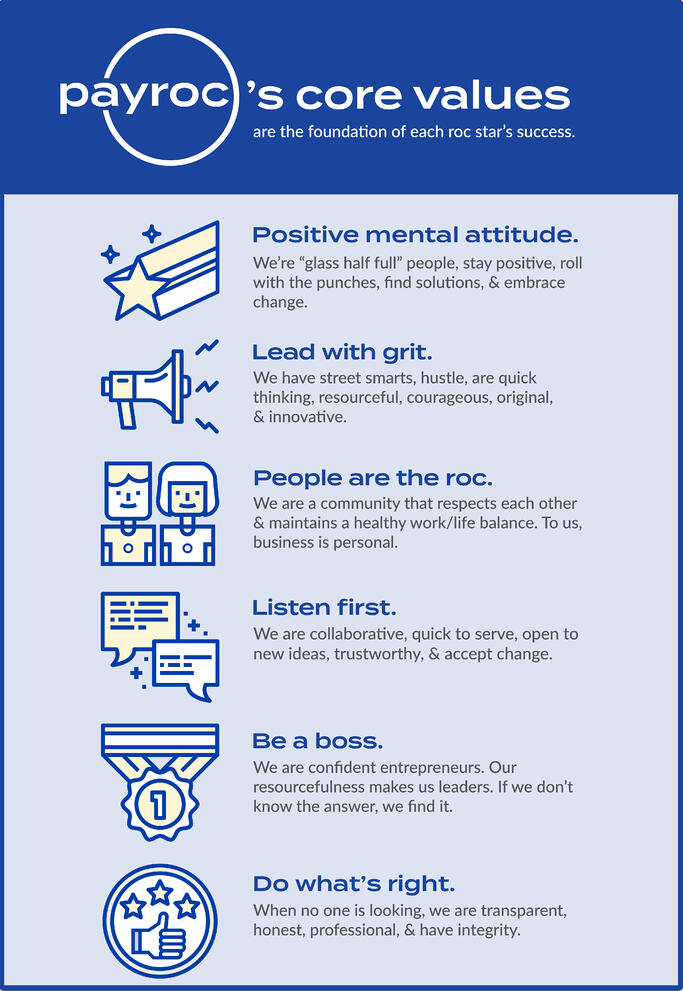 payroc's core values
are the foundation of each roc star's success.

Positive mental attitude.
We're "glass half full" people, stay positive, roll with the punches, find solutions, & embrace change.

Lead with grit.
We have street smarts, hustle, are quick thinking, resourceful, courageous, original, & innovative.

People are the roc.
We are a community that respects each other & maintains a healthy work/life balance. To us, business is personal.

Listen first.
We are collaborative, quick to serve, open to new ideas, trustworthy, & accept change.

Be a boss.
We are confident entrepreneurs. Our resourcefulness makes us leaders. If we don't know the answer, we find it.

1

Do what's right.
When no one is looking, we are transparent, honest, professional, & have integrity.